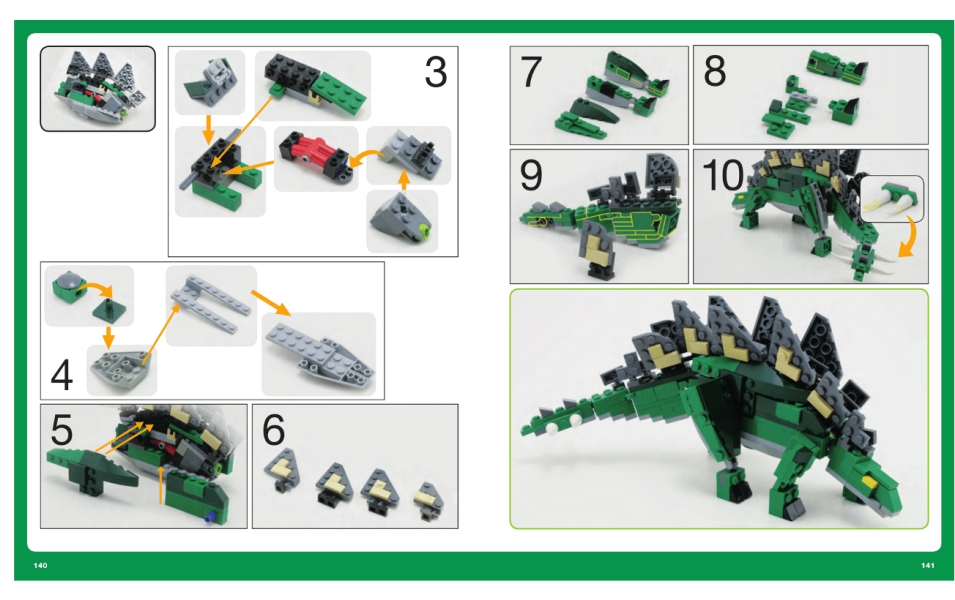 3

4

5

6

7

8

9

10

140

141