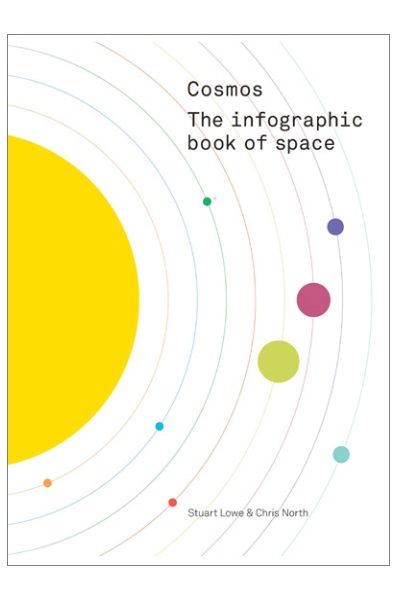 Cosmos
The infographic book of space

Stuart Lowe & Chris North