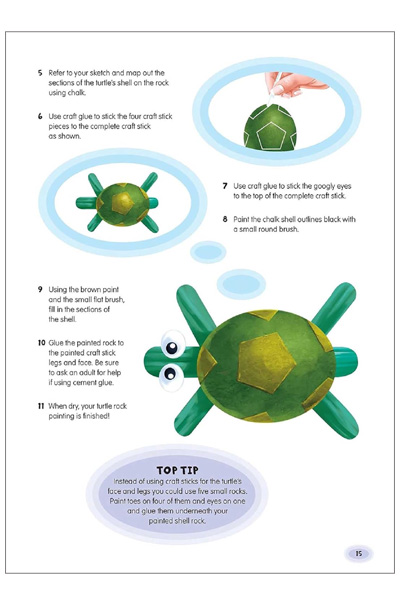 5 Refer to your sketch and map out the sections of the turtle's shell on the rock using chalk.

6 Use craft glue to stick the four craft stick pieces to the complete craft stick as shown.

7 Use craft glue to stick the googly eyes to the top of the complete craft stick.

8 Paint the chalk shell outlines black with a small round brush.

9 Using the brown paint and the small flat brush, fill in the sections of the shell.

10 Glue the painted rock to the painted craft stick legs and face. Be sure to ask an adult for help if using cement glue.

11 When dry, your turtle rock painting is finished!

TOP TIP
Instead of using craft sticks for the turtle's face and legs you could use five small rocks. Paint toes on four of them and eyes on one and glue them underneath your painted shell rock.

15