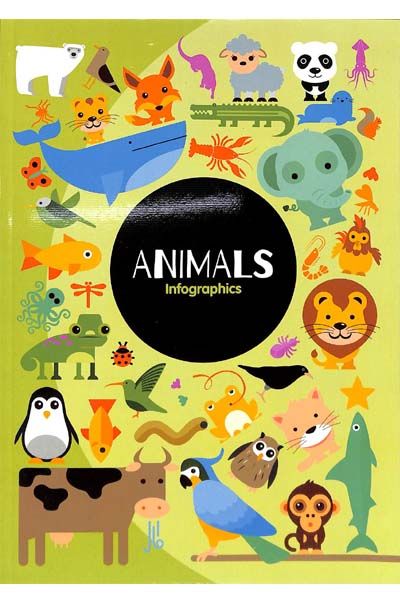 ANIMALS
Infographics