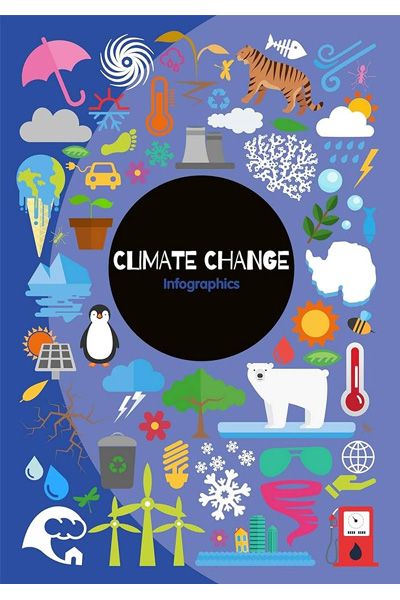 CLIMATE CHANGE
Infographics