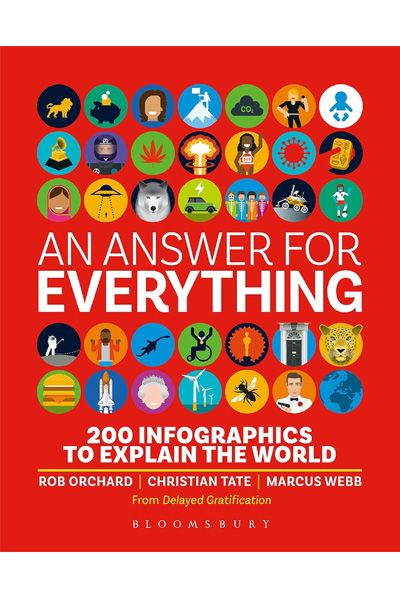 $CO_2$

AN ANSWER FOR EVERYTHING

200 INFOGRAPHICS TO EXPLAIN THE WORLD

ROB ORCHARD | CHRISTIAN TATE | MARCUS WEBB

From Delayed Gratification

BLOOMSBURY